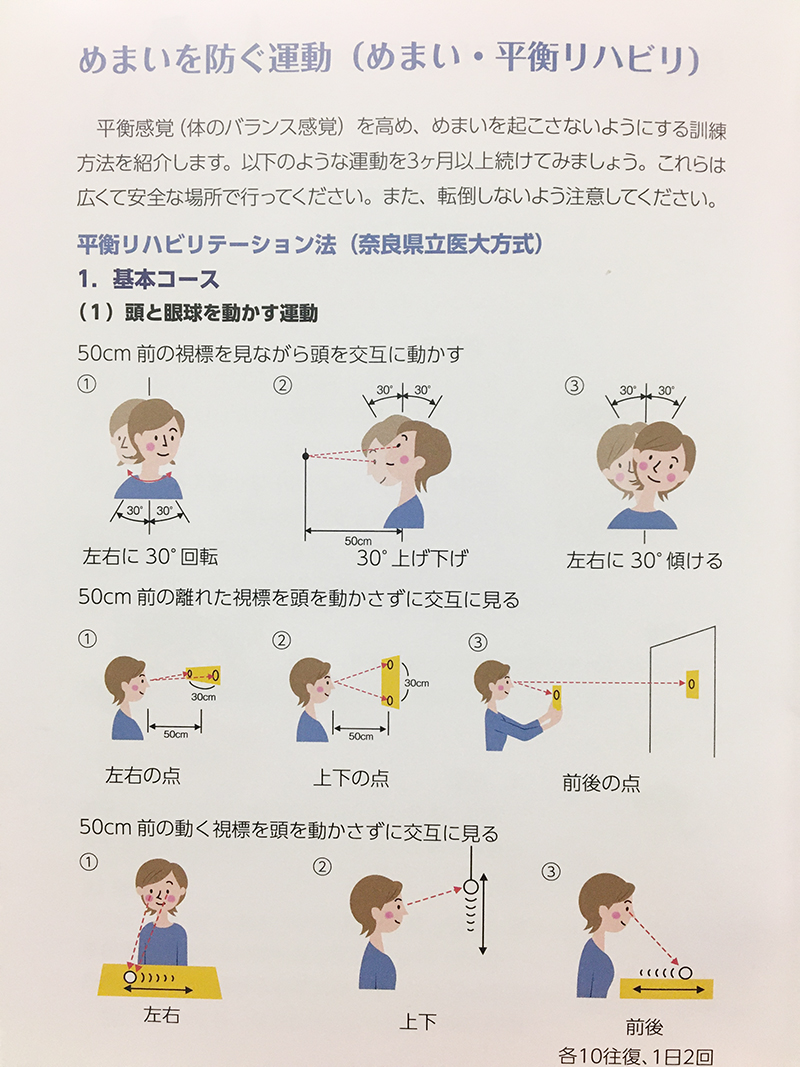 めまいを防ぐ運動（めまい・平衡リハビリ）

平衡感覚（体のバランス感覚）を高め、めまいを起こさないようにする訓練方法を紹介します。以下のような運動を3ヶ月以上続けてみましょう。これらは広くて安全な場所で行ってください。また、転倒しないよう注意してください。

平衡リハビリテーション法（奈良県立医大方式）

1. 基本コース

（1）頭と眼球を動かす運動

50cm 前の視標を見ながら頭を交互に動かす

①
30°
30°
左右に 30° 回転

②
30°
30°
50cm
30° 上げ下げ

③
30°
30°
左右に 30° 傾ける

50cm 前の離れた視標を頭を動かさずに交互に見る

①
30cm
50cm
左右の点

②
30cm
50cm
上下の点

③
前後の点

50cm 前の動く視標を頭を動かさずに交互に見る

①
左右

②
上下

③
前後
各10往復、1日2回